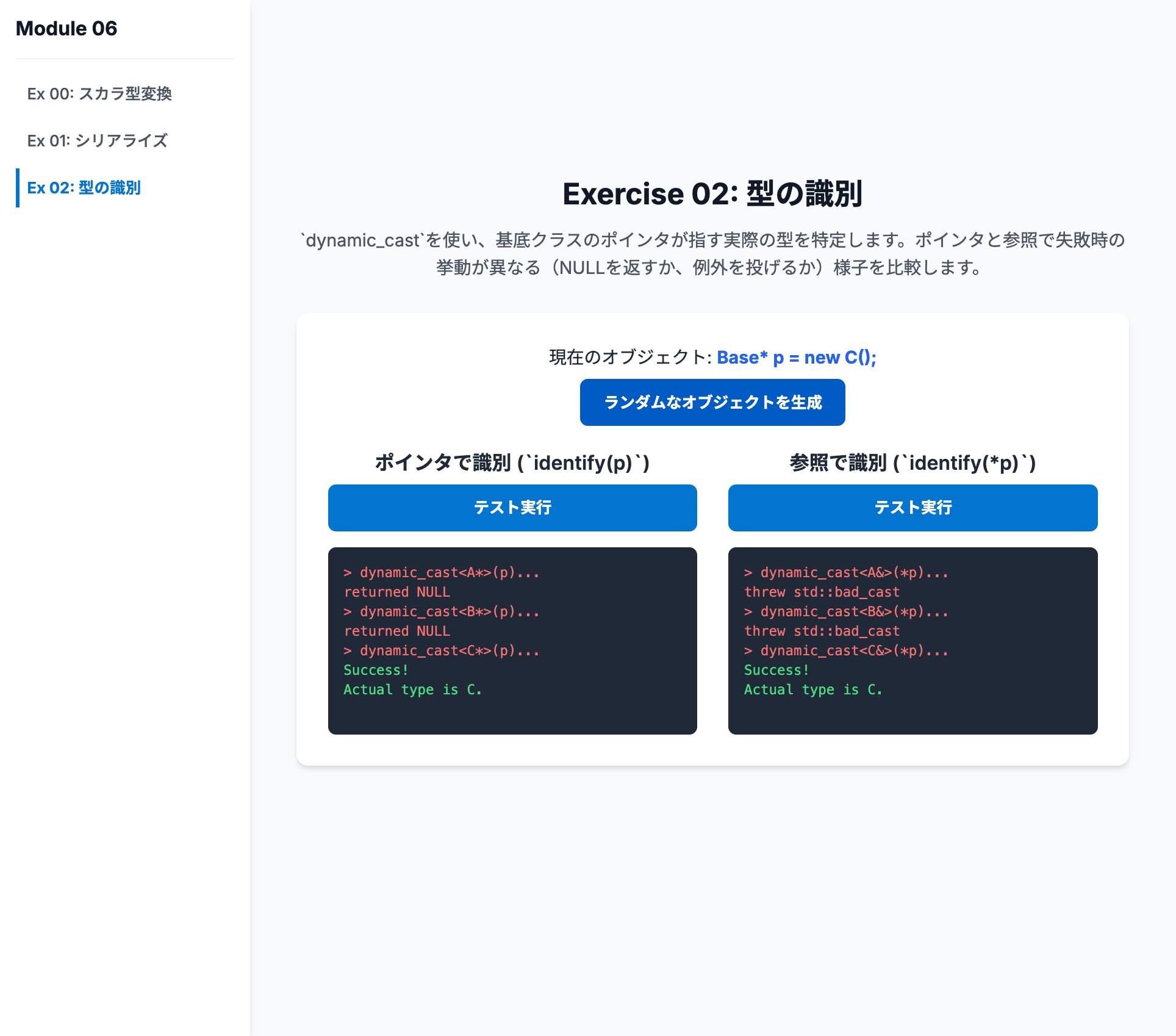 Module 06

Ex 00: スカラ型変換

Ex 01: シリアライズ

Ex 02: 型の識別

Exercise 02: 型の識別

`dynamic_cast`を使い、基底クラスのポインタが指す実際の型を特定します。ポインタと参照で失敗時の挙動が異なる（NULLを返すか、例外を投げるか）様子を比較します。

現在のオブジェクト: Base* p = new C();

ランダムなオブジェクトを生成

ポインタで識別 (`identify(p)`)

テスト実行

> dynamic_cast<A*>(p)...
returned NULL
> dynamic_cast<B*>(p)...
returned NULL
> dynamic_cast<C*>(p)...
Success!
Actual type is C.

参照で識別 (`identify(*p)`)

テスト実行

> dynamic_cast<A&>(*p)...
threw std::bad_cast
> dynamic_cast<B&>(*p)...
threw std::bad_cast
> dynamic_cast<C&>(*p)...
Success!
Actual type is C.